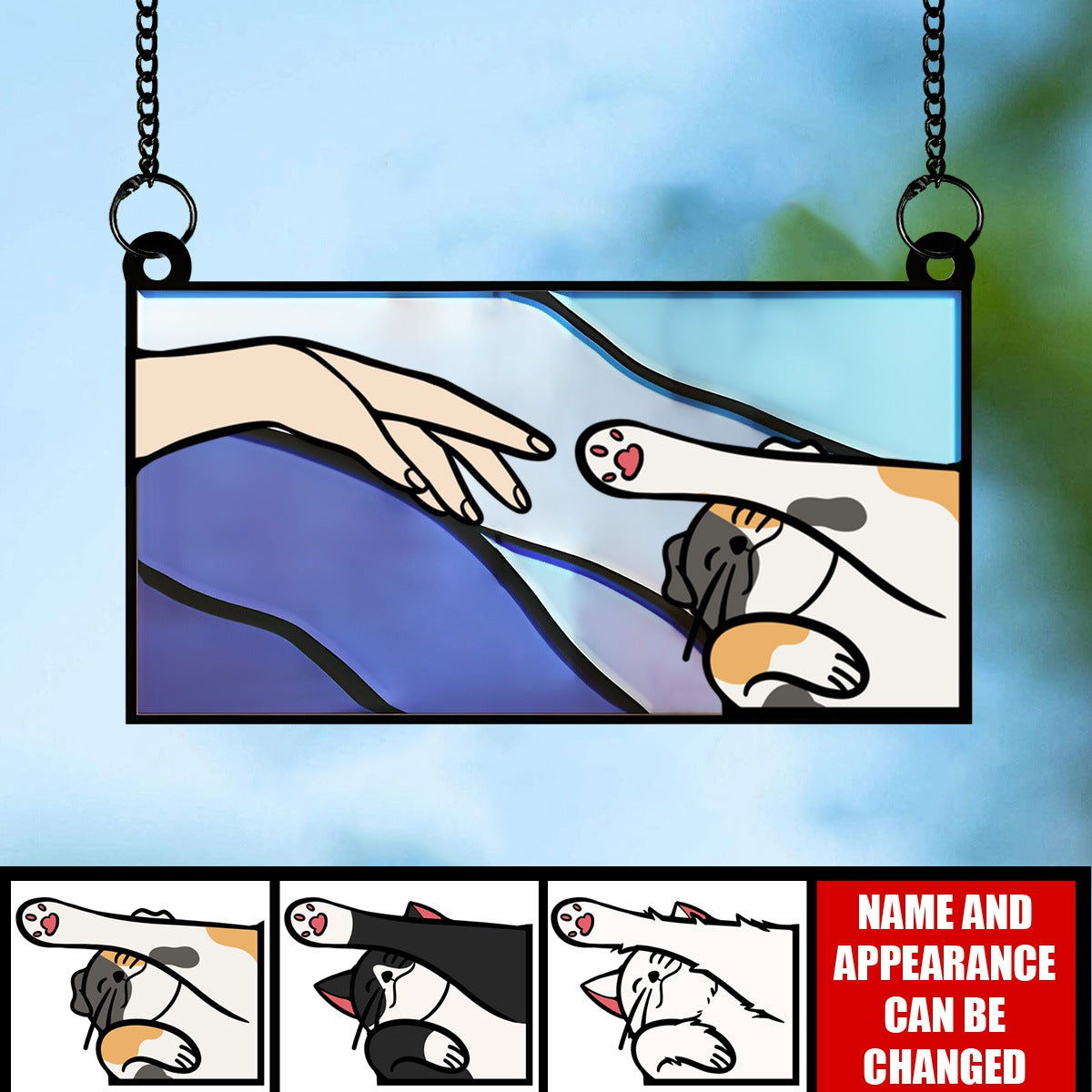 NAME AND APPEARANCE CAN BE CHANGED